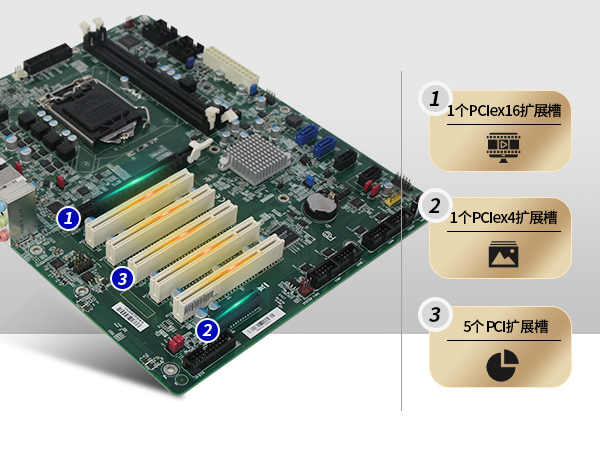 1

3

2

1
1个PCIex16扩展槽

2
1个PCIex4扩展槽

3
5个 PCI扩展槽