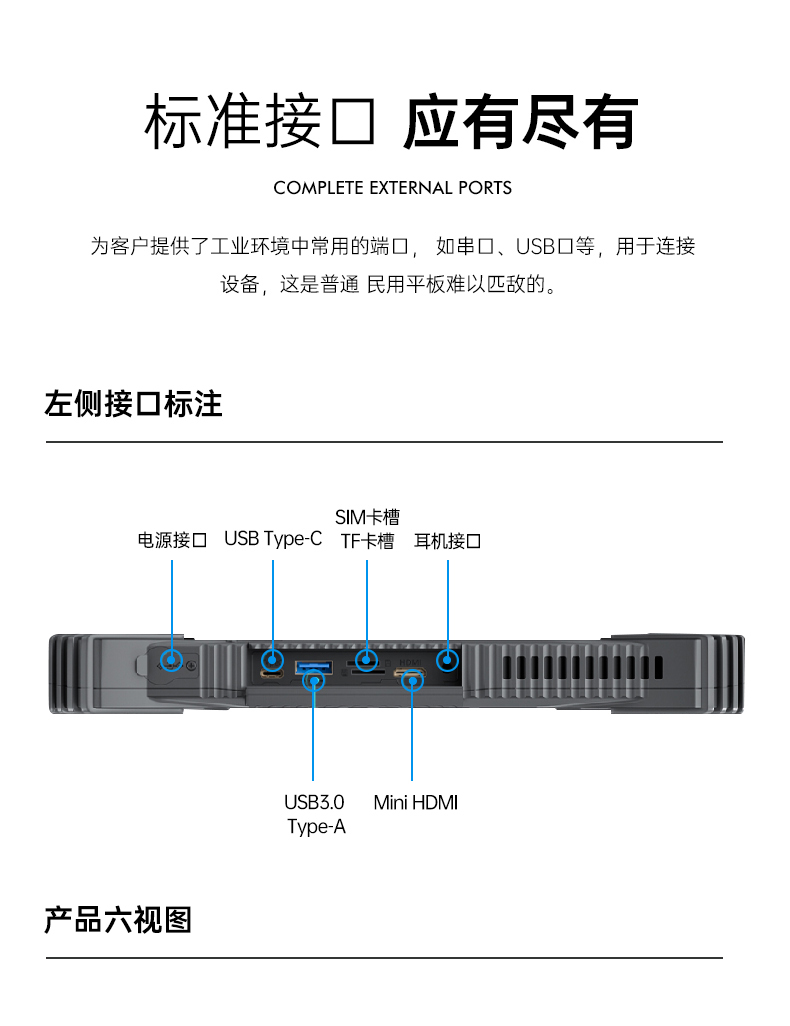 标准接口 应有尽有

COMPLETE EXTERNAL PORTS

为客户提供了工业环境中常用的端口， 如串口、USB口等，用于连接设备，这是普通 民用平板难以匹敌的。

左侧接口标注

电源接口

USB Type-C

SIM卡槽
TF卡槽

耳机接口

USB3.0
Type-A

Mini HDMI

产品六视图