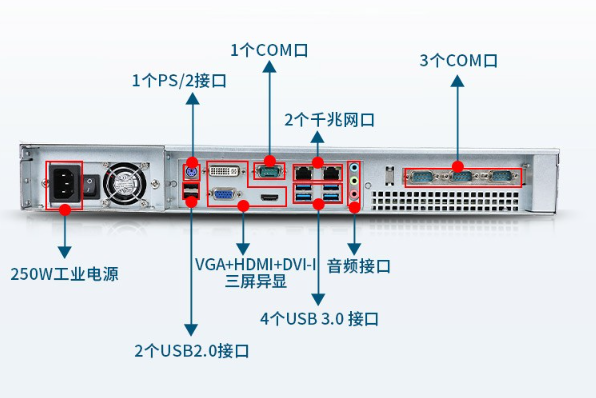 1个COM口

3个COM口

1个PS/2接口

2个千兆网口

250W工业电源

VGA+HDMI+DVI-I
三屏异显

音频接口

4个USB 3.0 接口

2个USB2.0接口